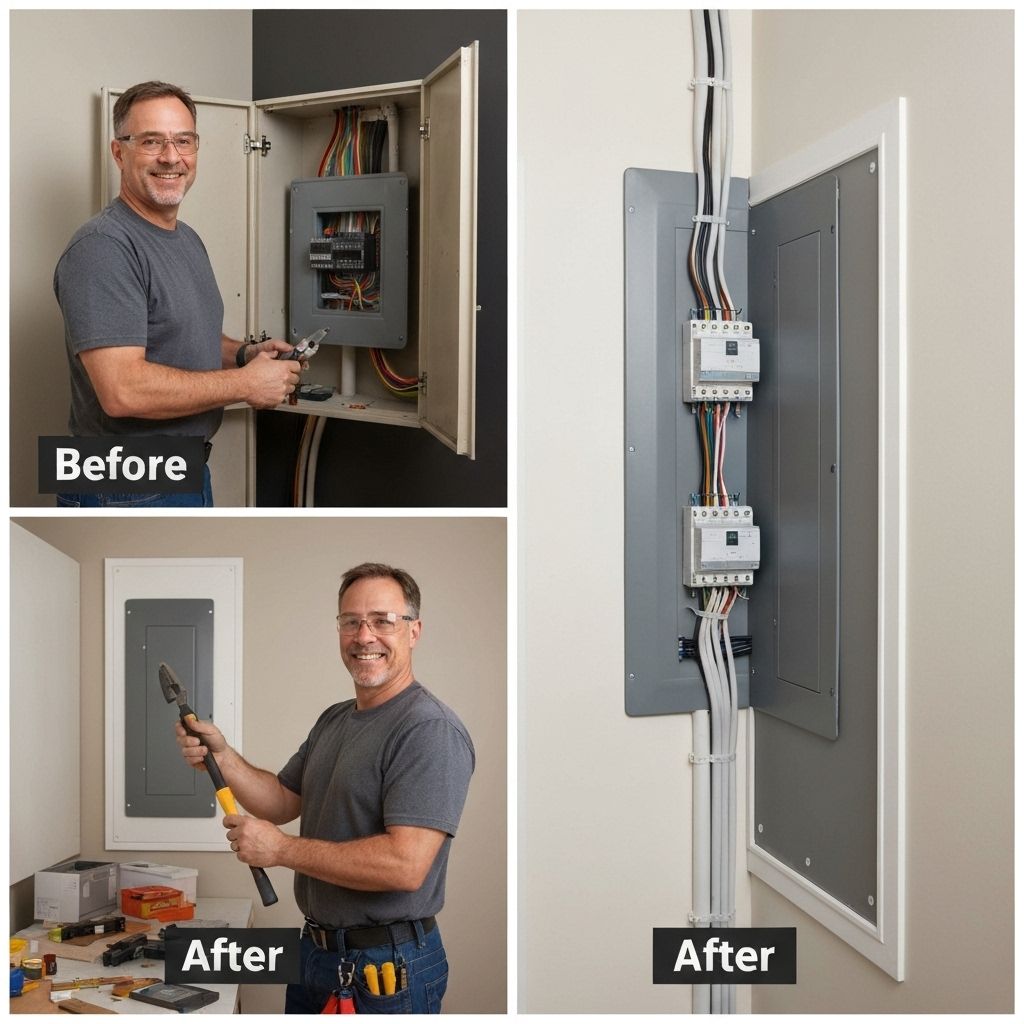 Before

After

After